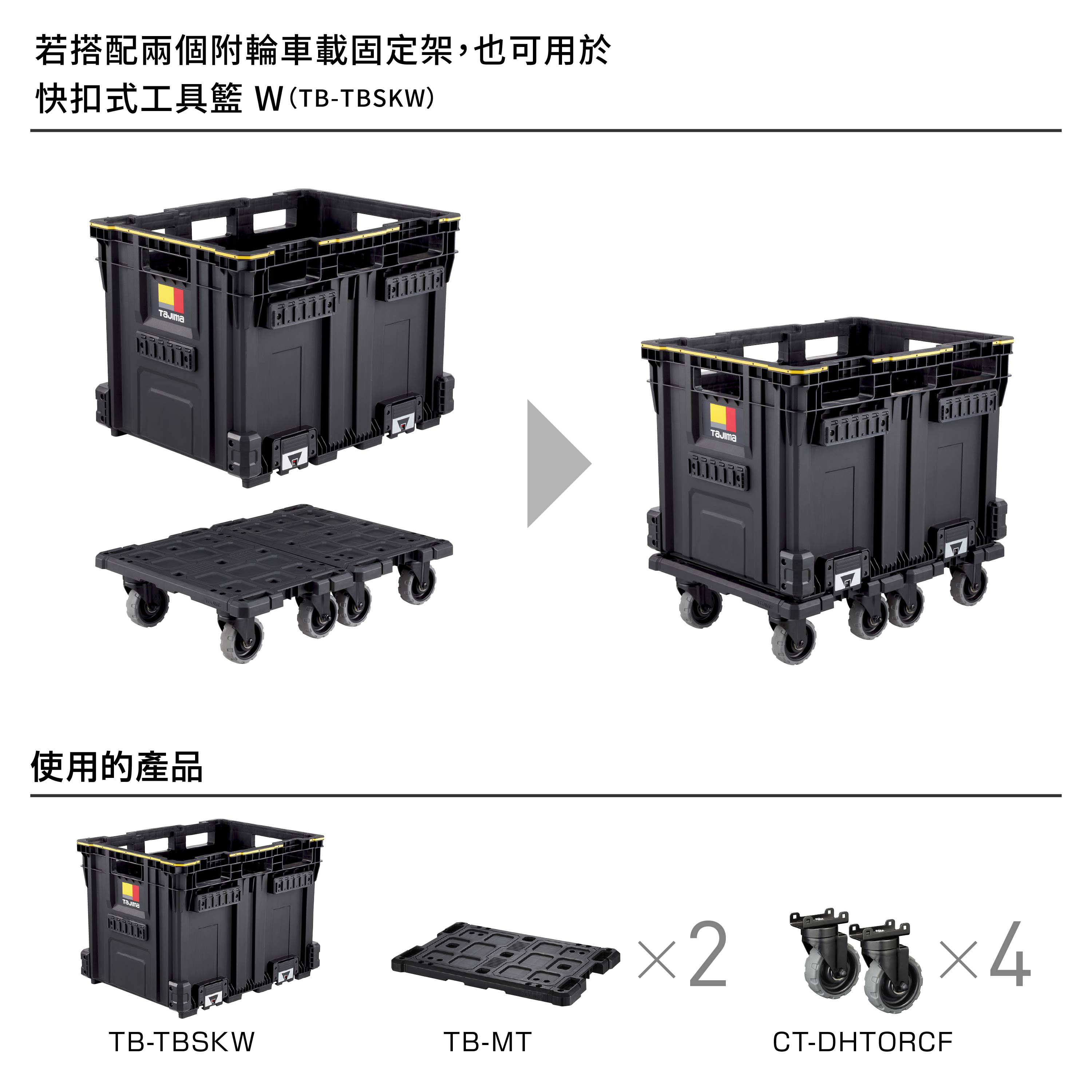 若搭配兩個附輪車載固定架，也可用於
快扣式工具籃 W（TB-TBSKW）

Tajima

Tajima

使用的產品

Tajima

×2

×4

TB-TBSKW

TB-MT

CT-DHTORCF